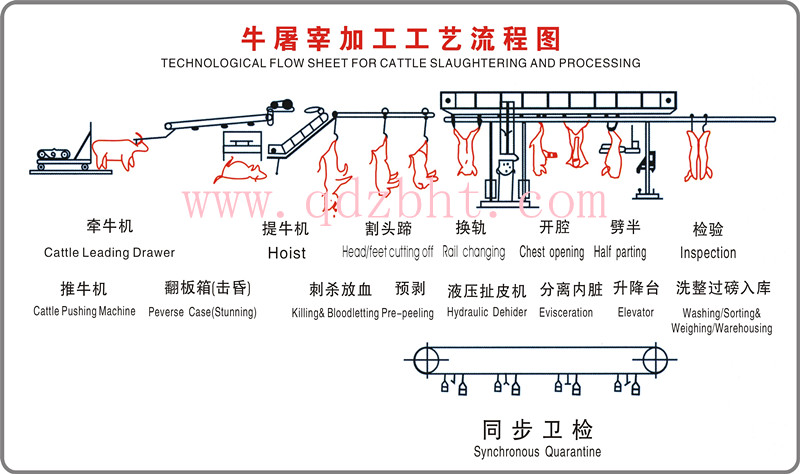 牛屠宰加工工艺流程图
TECHNOLOGICAL FLOW SHEET FOR CATTLE SLAUGHTERING AND PROCESSING

www.qdzbht.com

牵牛机
Cattle Leading Drawer

提牛机
Hoist

割头蹄
Head/feet cutting off

换轨
Rail changing

开腔
Chest opening

劈半
Half parting

检验
Inspection

推牛机
Cattle Pushing Machine

翻板箱(击昏)
Peverse Case(Stunning)

刺杀放血
Killing& Bloodletting

预剥
Pre-peeling

液压扯皮机
Hydraulic Dehider

分离内脏
Evisceration

升降台
Elevator

洗整过磅入库
Washing/Sorting& Weighing/Warehousing

同步卫检
Synchronous Quarantine